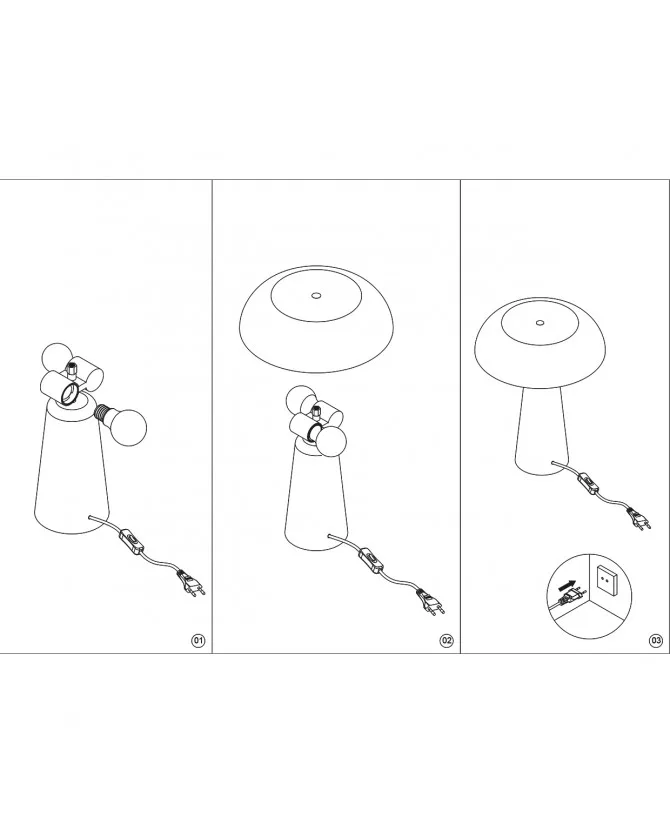 01

02

03